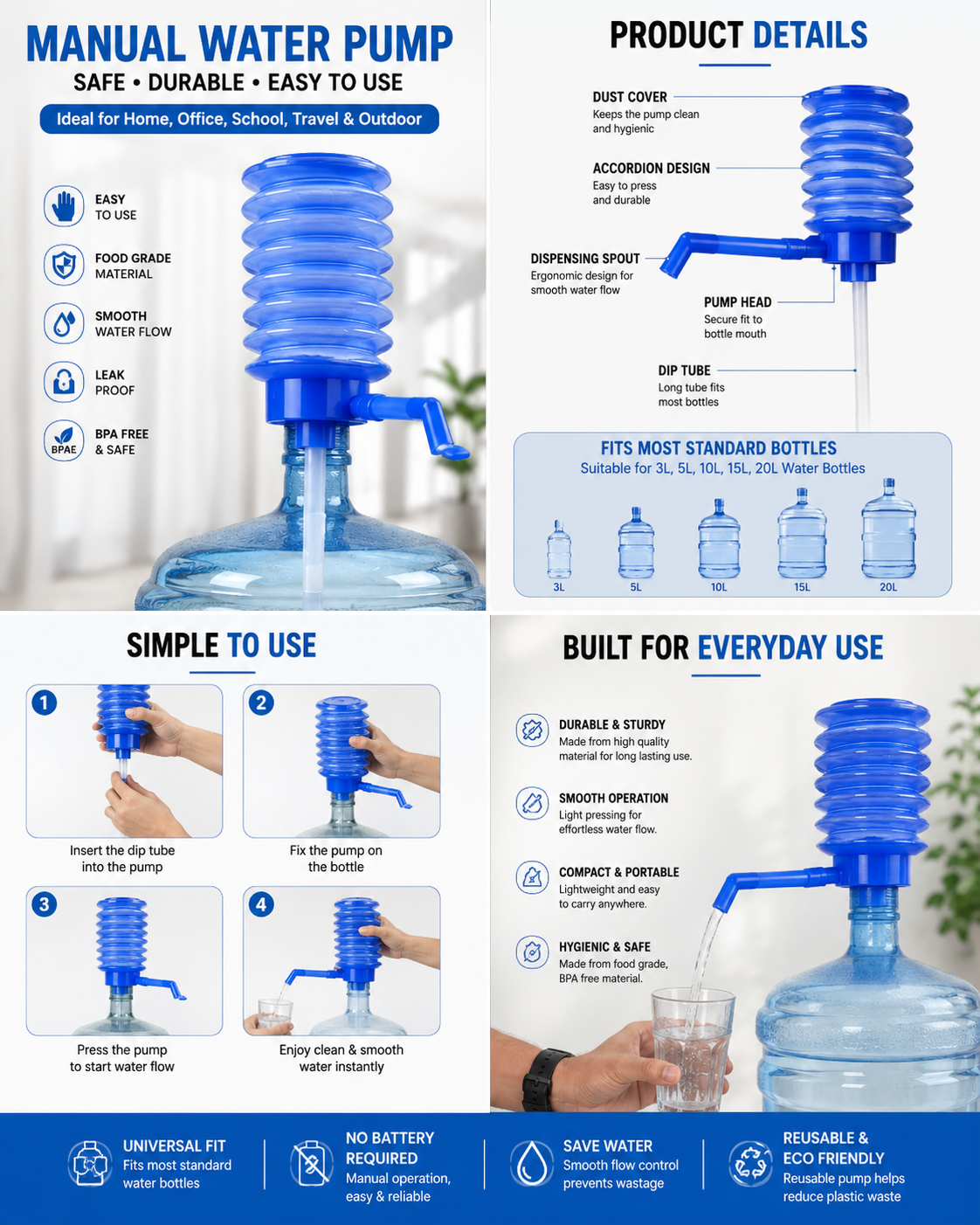 MANUAL WATER PUMP
SAFE • DURABLE • EASY TO USE
Ideal for Home, Office, School, Travel & Outdoor

EASY TO USE

FOOD GRADE MATERIAL

SMOOTH WATER FLOW

LEAK PROOF

BPAE

BPA FREE & SAFE

PRODUCT DETAILS

DUST COVER
Keeps the pump clean and hygienic

ACCORDION DESIGN
Easy to press and durable

DISPENSING SPOUT
Ergonomic design for smooth water flow

PUMP HEAD
Secure fit to bottle mouth

DIP TUBE
Long tube fits most bottles

FITS MOST STANDARD BOTTLES
Suitable for 3L, 5L, 10L, 15L, 20L Water Bottles

3L 5L 10L 15L 20L

SIMPLE TO USE

1
Insert the dip tube into the pump

2
Fix the pump on the bottle

3
Press the pump to start water flow

4
Enjoy clean & smooth water instantly

BUILT FOR EVERYDAY USE

DURABLE & STURDY
Made from high quality material for long lasting use.

SMOOTH OPERATION
Light pressing for effortless water flow.

COMPACT & PORTABLE
Lightweight and easy to carry anywhere.

HYGIENIC & SAFE
Made from food grade, BPA free material.

UNIVERSAL FIT
Fits most standard water bottles

NO BATTERY REQUIRED
Manual operation, easy & reliable

SAVE WATER
Smooth flow control prevents wastage

REUSABLE & ECO FRIENDLY
Reusable pump helps reduce plastic waste